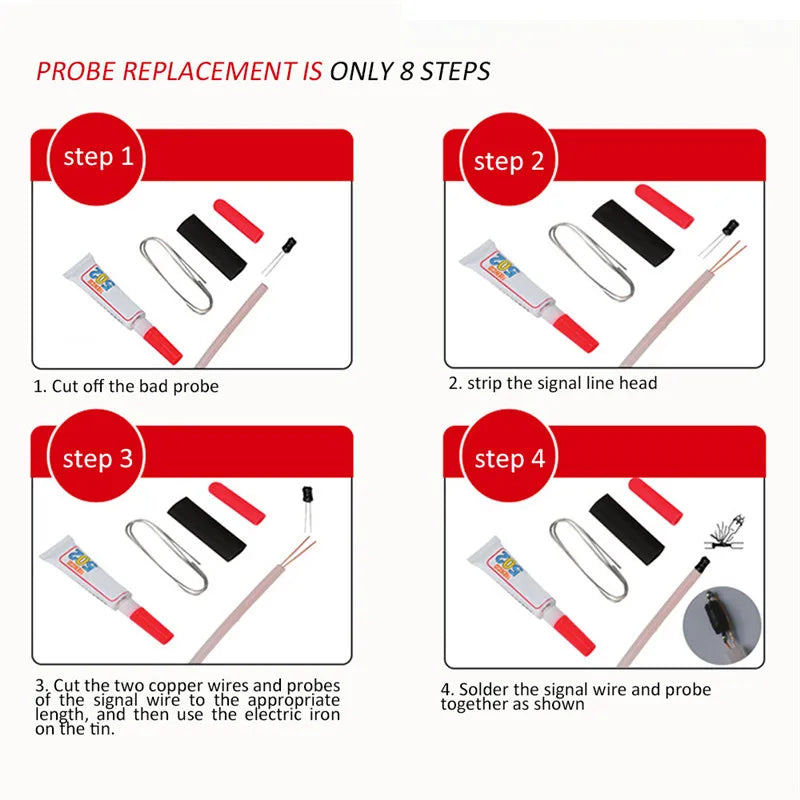 PROBE REPLACEMENT IS ONLY 8 STEPS

step 1

502

1. Cut off the bad probe

step 2

502

2. strip the signal line head

step 3

502

3. Cut the two copper wires and probes of the signal wire to the appropriate length, and then use the electric iron on the tin.

step 4

502

4. Solder the signal wire and probe together as shown